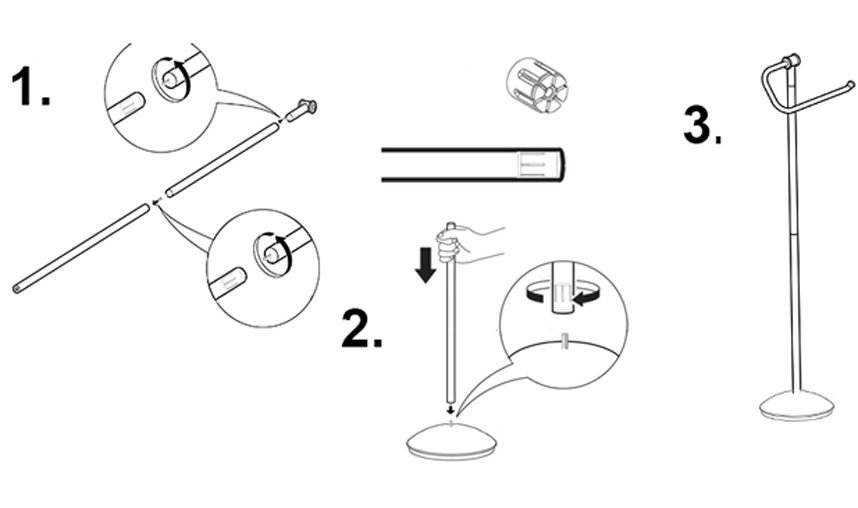 1.

2.

3.